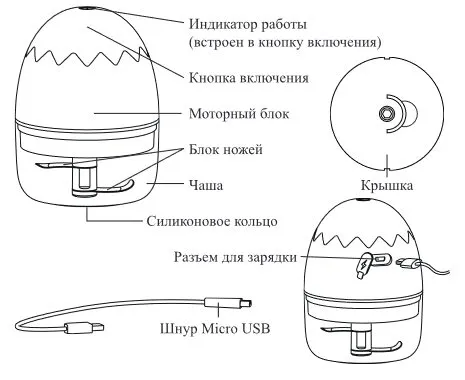 Индикатор работы
(встроен в кнопку включения)

Кнопка включения

Моторный блок

Блок ножей

Чаша

Силиконовое кольцо

Крышка

Разъем для зарядки

Шнур Micro USB