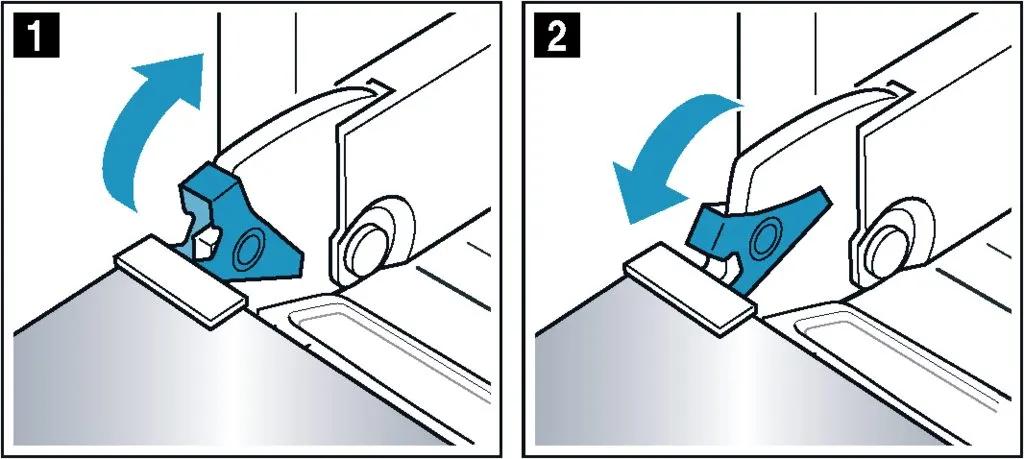 1

2