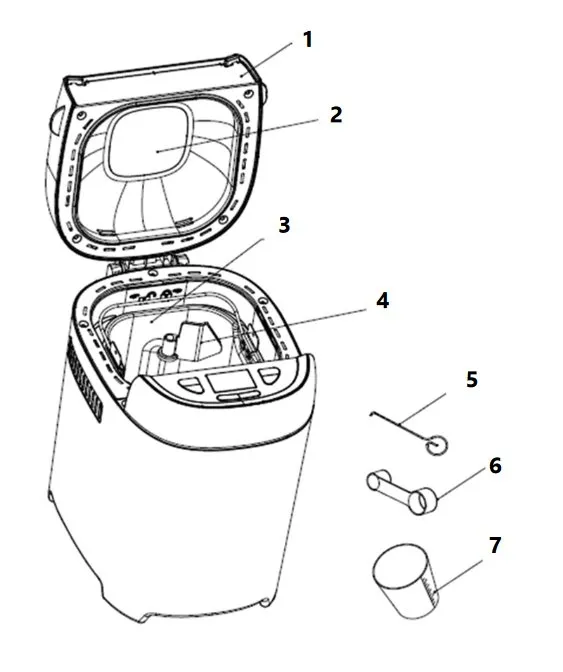 1
2
3
4
5
6
7