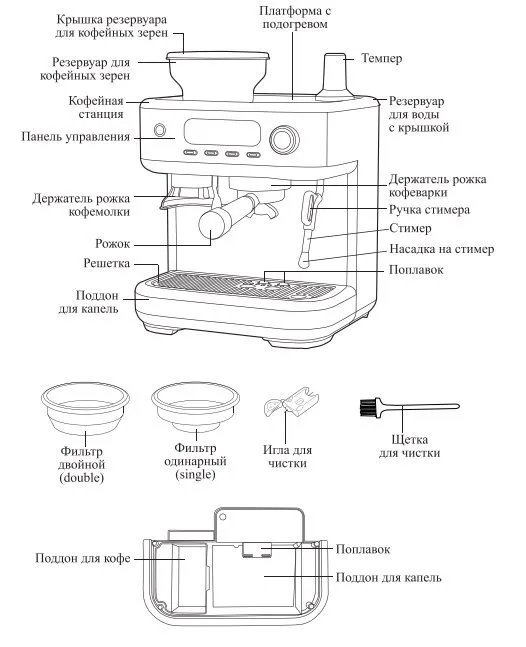 Крышка резервуара для кофейных зерен

Платформа с подогревом

Резервуар для кофейных зерен

Темпер

Кофейная станция

Резервуар для воды с крышкой

Панель управления

Держатель рожка кофеварки

Держатель рожка кофемолки

Ручка стимера

Стимер

Рожок

Насадка на стимер

Решетка

Поплавок

Поддон для капель

Фильтр двойной (double)

Фильтр одинарный (single)

Игла для чистки

Щетка для чистки

Поддон для кофе

Поплавок

Поддон для капель