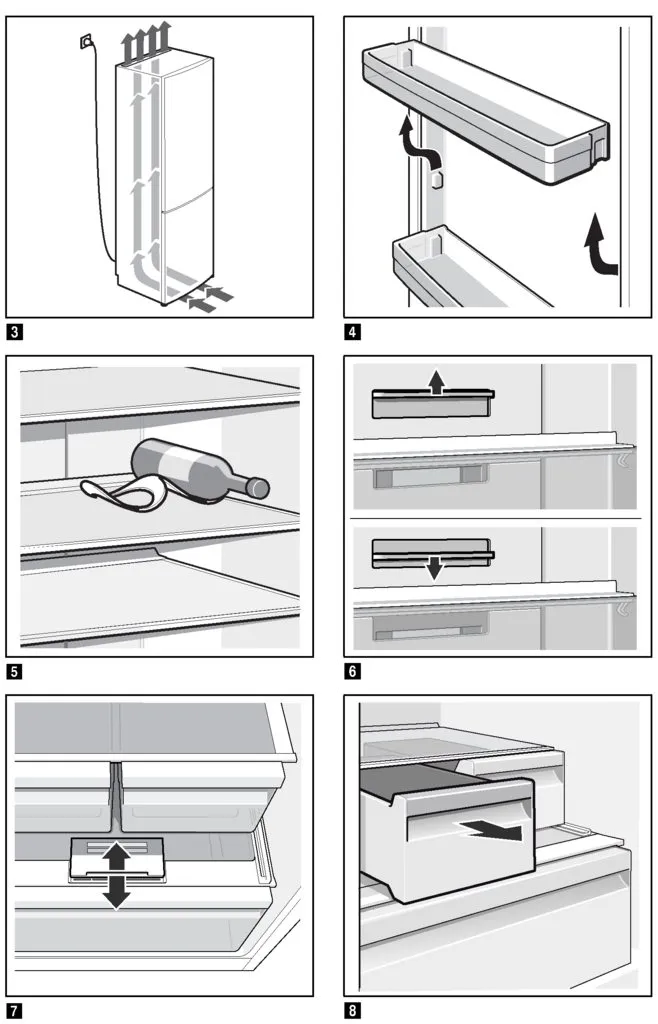 3

4

5

6

7

8