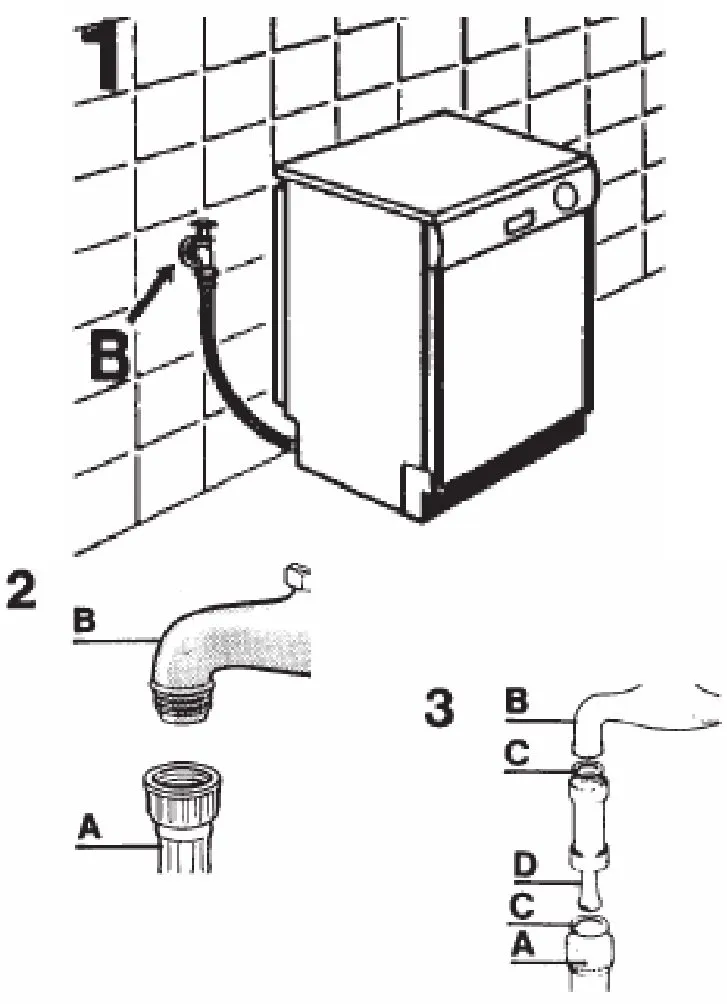 1
B
2
B
A
3
B
C
D
C
A