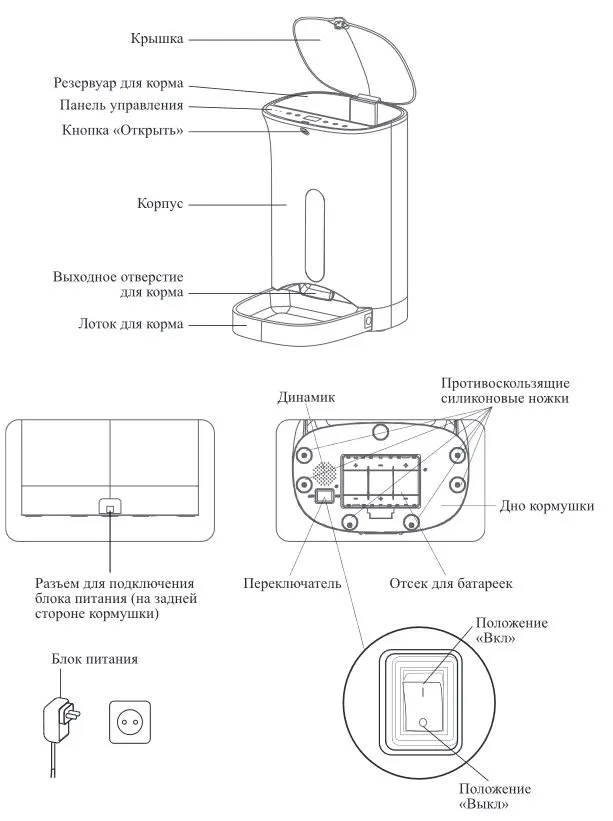 Крышка
Резервуар для корма
Панель управления
Кнопка «Открыть»
Корпус
Выходное отверстие для корма
Лоток для корма

Динамик
Противоскользящие силиконовые ножки
Дно кормушки

Разъем для подключения блока питания (на задней стороне кормушки)
Переключатель
Отсек для батареек

Блок питания

Положение «Вкл»
Положение «Выкл»