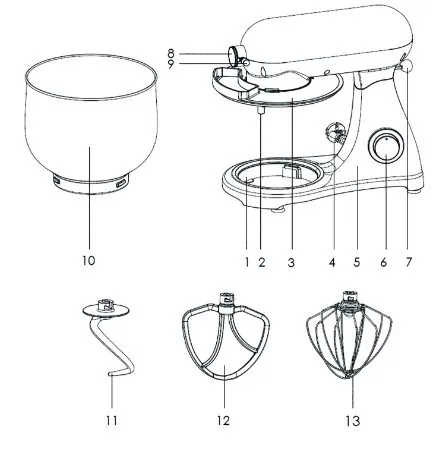 8
9
10
1 2 3 4 5 6 7
11
12
13