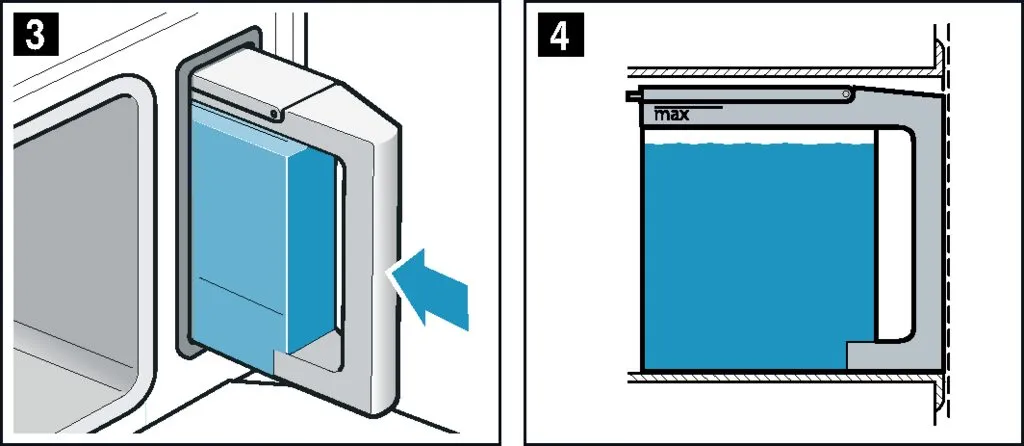 3

4

max