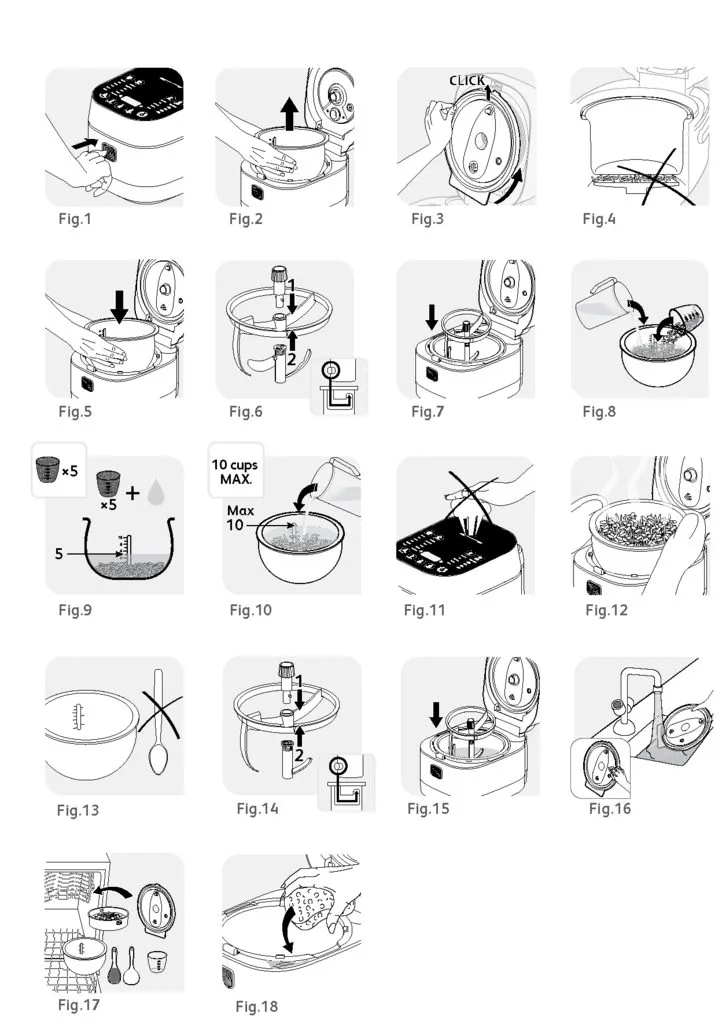 Fig.1

Fig.2

CLICK

Fig.3

Fig.4

Fig.5

1

2

Fig.6

Fig.7

Fig.8

×5

×5 +

5

Fig.9

10 cups MAX.

Max 10

Fig.10

Fig.11

Fig.12

Fig.13

1

2

Fig.14

Fig.15

Fig.16

Fig.17

Fig.18