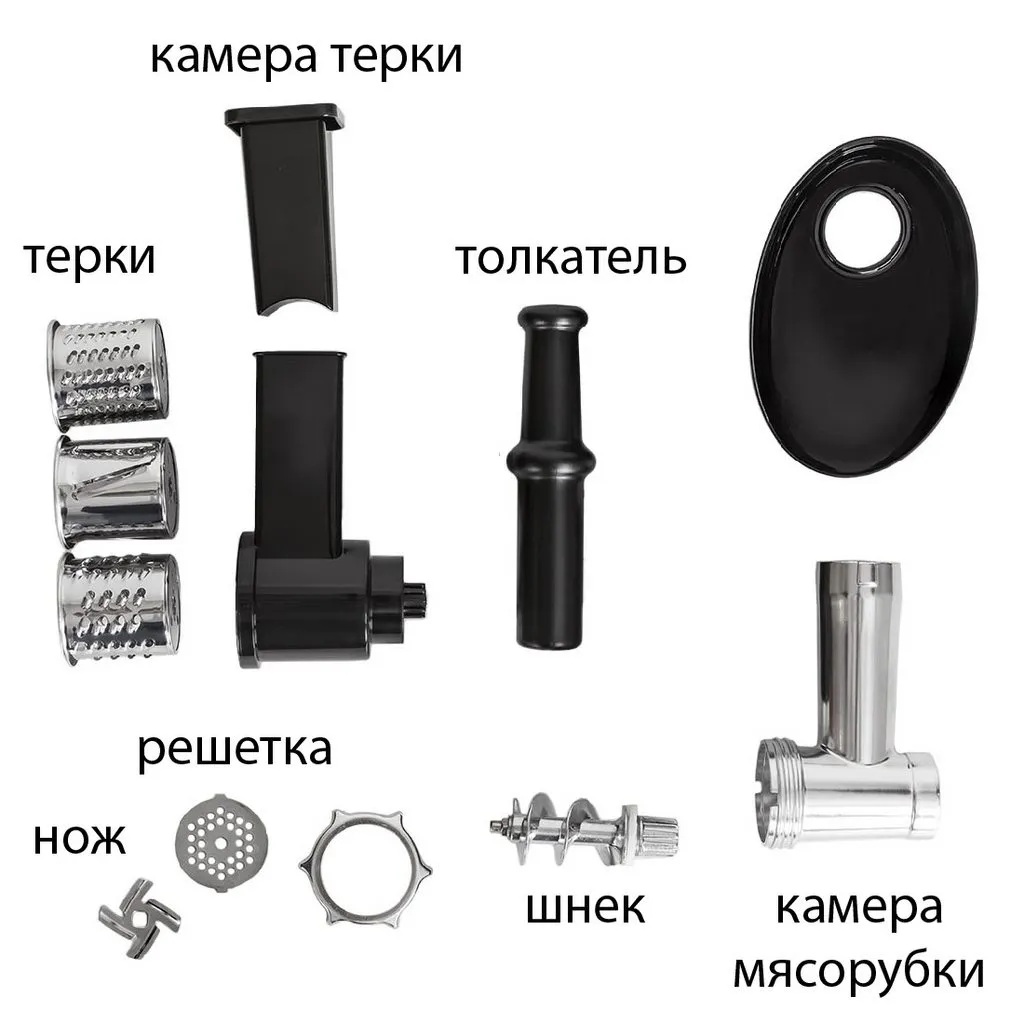 камера терки

терки

толкатель

решетка

нож

шнек

камера мясорубки