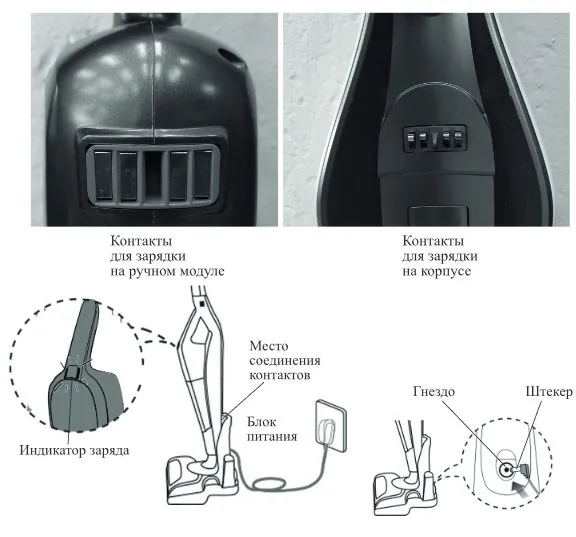 Контакты для зарядки на ручном модуле

Контакты для зарядки на корпусе

Место соединения контактов

Блок питания

Индикатор заряда

Гнездо

Штекер