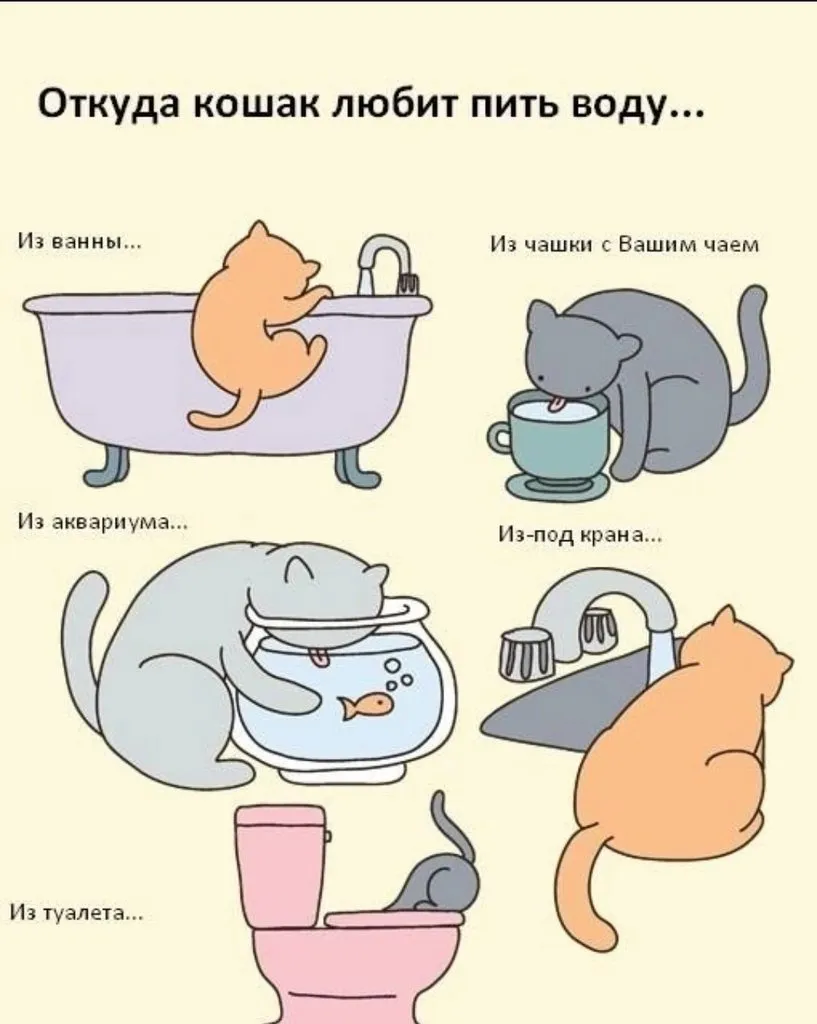 Откуда кошак любит пить воду...

Из ванны...

Из чашки с Вашим чаем

Из аквариума...

Из-под крана...

Из туалета...