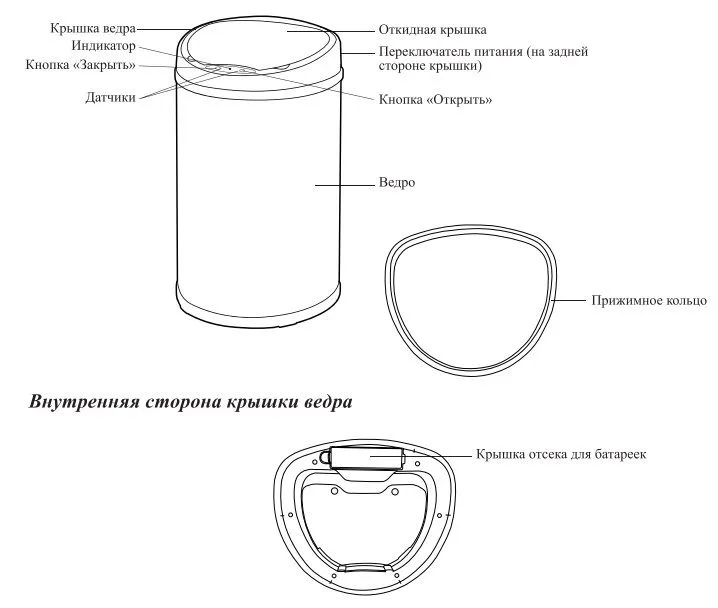 Крышка ведра
Индикатор
Кнопка «Закрыть»
Датчики
Откидная крышка
Переключатель питания (на задней стороне крышки)
Кнопка «Открыть»
Ведро
Прижимное кольцо

Внутренняя сторона крышки ведра

Крышка отсека для батареек