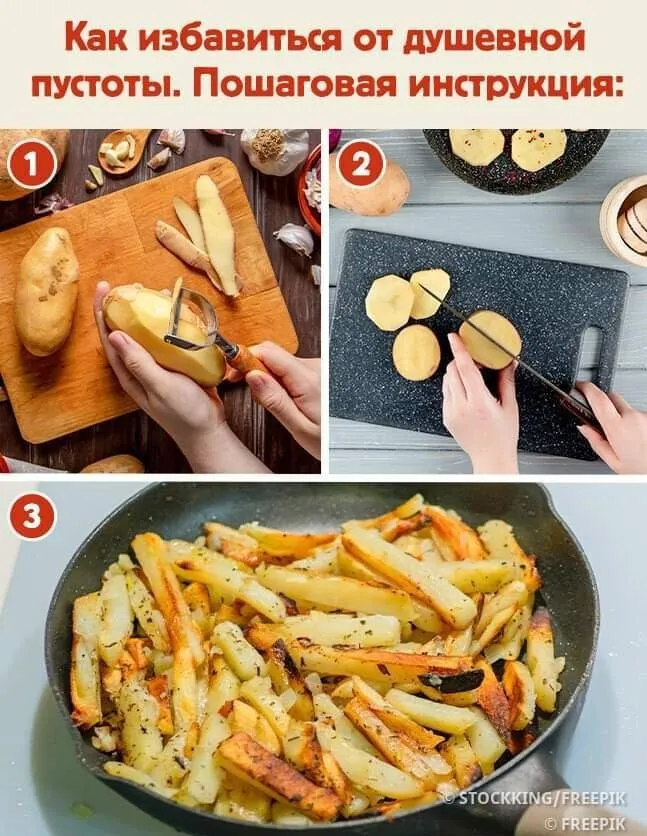 Как избавиться от душевной пустоты. Пошаговая инструкция:

1

2

3

© STOCKKING/FREEPIK
© FREEPIK