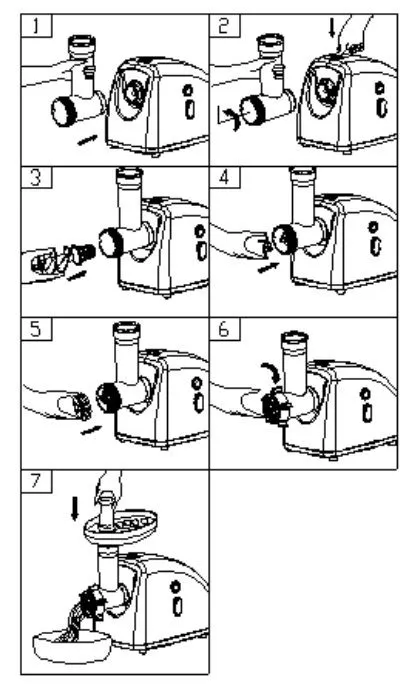 1

2

3

4

5

6

7