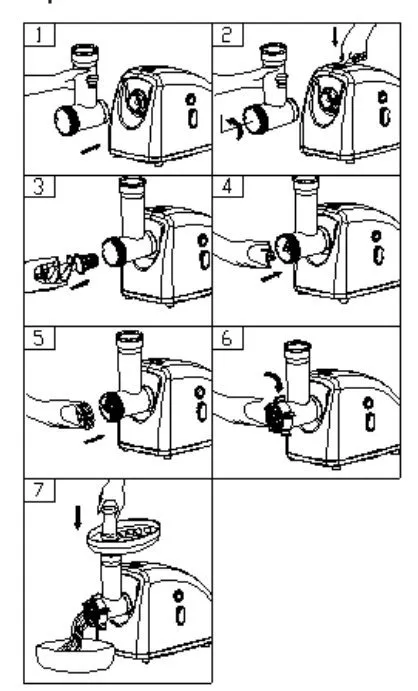 1
2
3
4
5
6
7