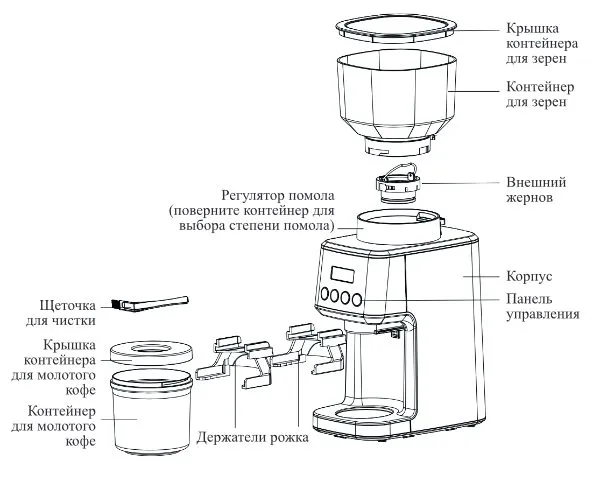 Крышка контейнера для зерен

Контейнер для зерен

Внешний жернов

Регулятор помола (поверните контейнер для выбора степени помола)

Корпус

Панель управления

Щеточка для чистки

Крышка контейнера для молотого кофе

Контейнер для молотого кофе

Держатели рожка