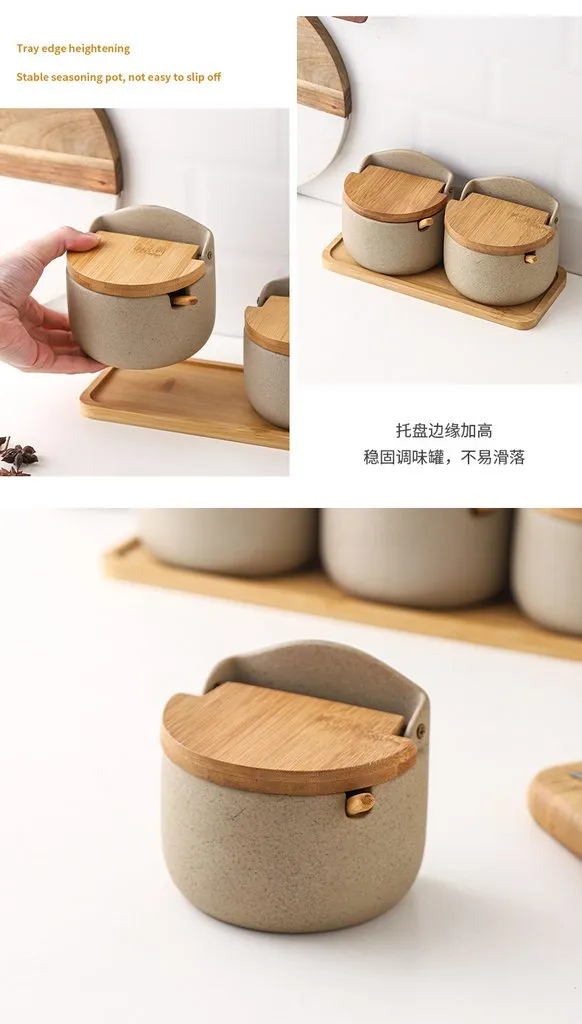 Tray edge heightening

Stable seasoning pot, not easy to slip off

托盘边缘加高
稳固调味罐，不易滑落