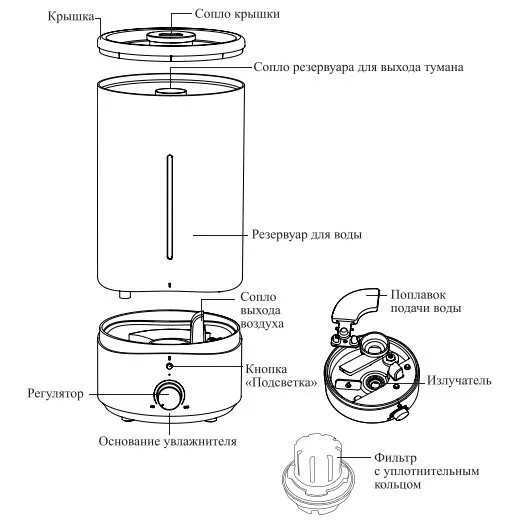 Крышка

Сопло крышки

Сопло резервуара для выхода тумана

Резервуар для воды

Сопло выхода воздуха

Поплавок подачи воды

Кнопка «Подсветка»

Излучатель

Регулятор

Основание увлажнителя

Фильтр с уплотнительным кольцом