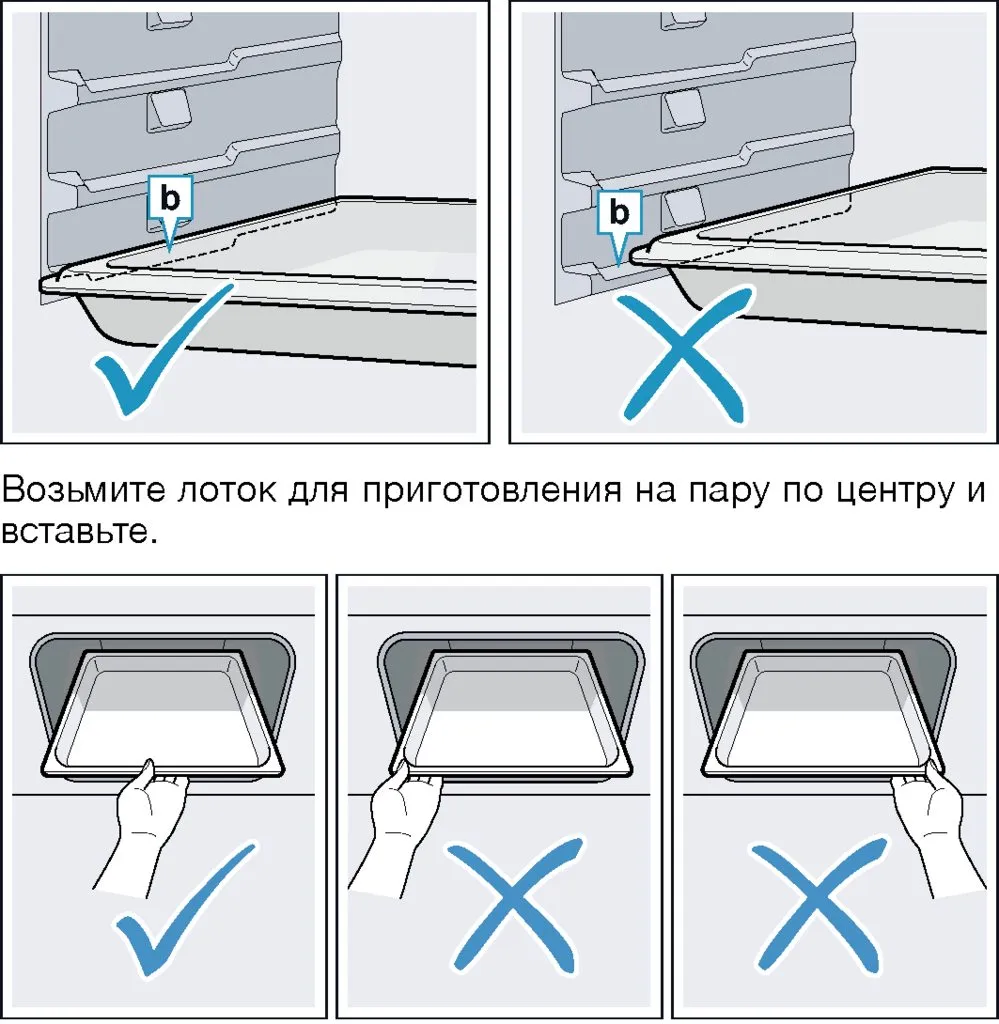 b

b

Возьмите лоток для приготовления на пару по центру и вставьте.