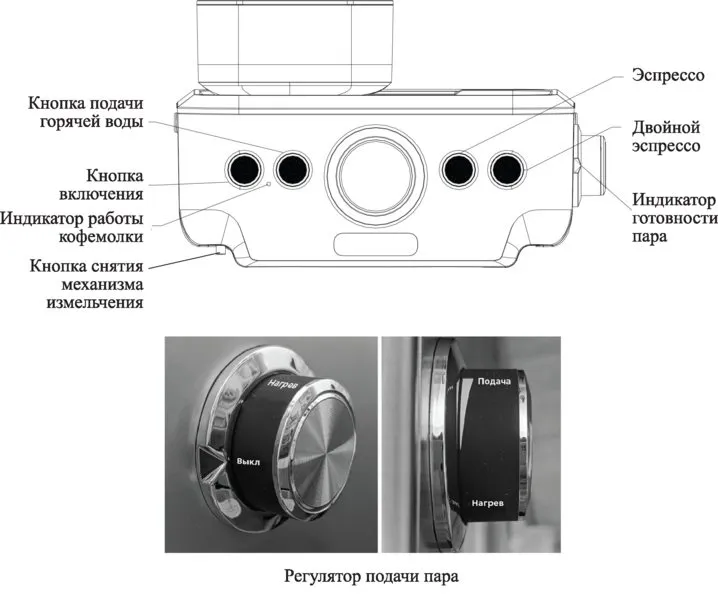 Кнопка подачи горячей воды

Кнопка включения

Индикатор работы кофемолки

Кнопка снятия механизма измельчения

Эспрессо

Двойной эспрессо

Индикатор готовности пара

Нагрев

Выкл

Подача

Нагрев

Регулятор подачи пара