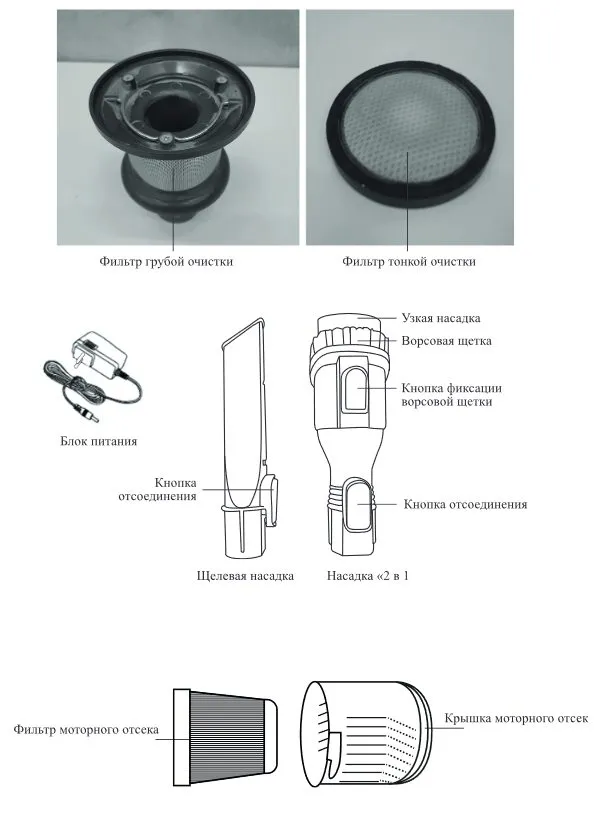 Фильтр грубой очистки

Фильтр тонкой очистки

Блок питания

Кнопка отсоединения

Щелевая насадка

Узкая насадка

Ворсовая щетка

Кнопка фиксации ворсовой щетки

Кнопка отсоединения

Насадка «2 в 1

Фильтр моторного отсека

Крышка моторного отсек