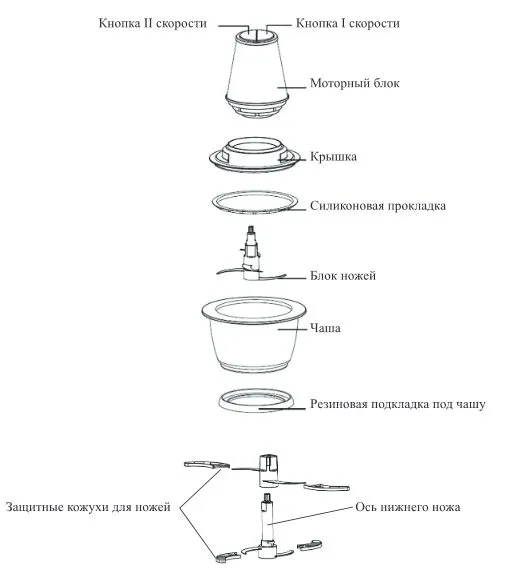 Кнопка II скорости
Кнопка I скорости
Моторный блок
Крышка
Силиконовая прокладка
Блок ножей
Чаша
Резиновая подкладка под чашу
Защитные кожухи для ножей
Ось нижнего ножа