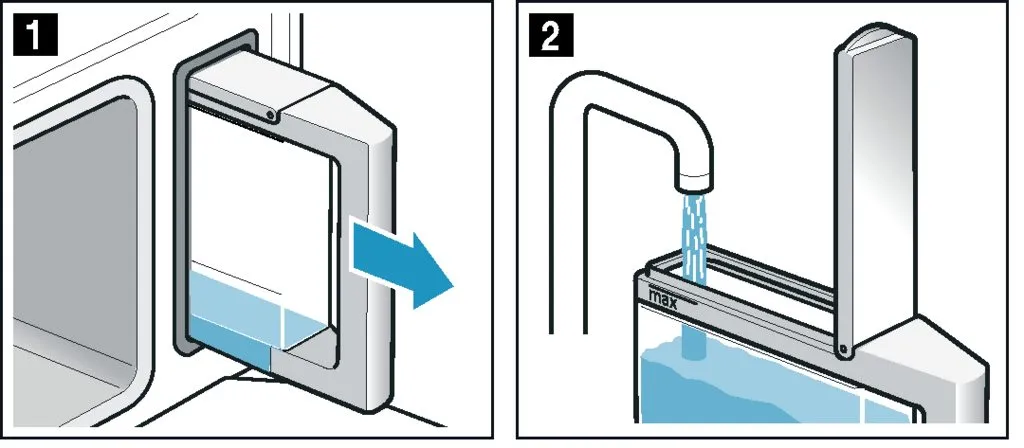 1

2

max