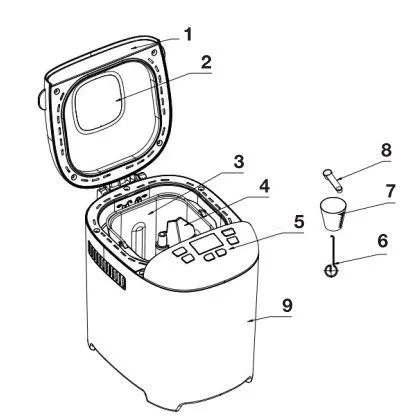 1
2
3
4
5
8
7
6
9