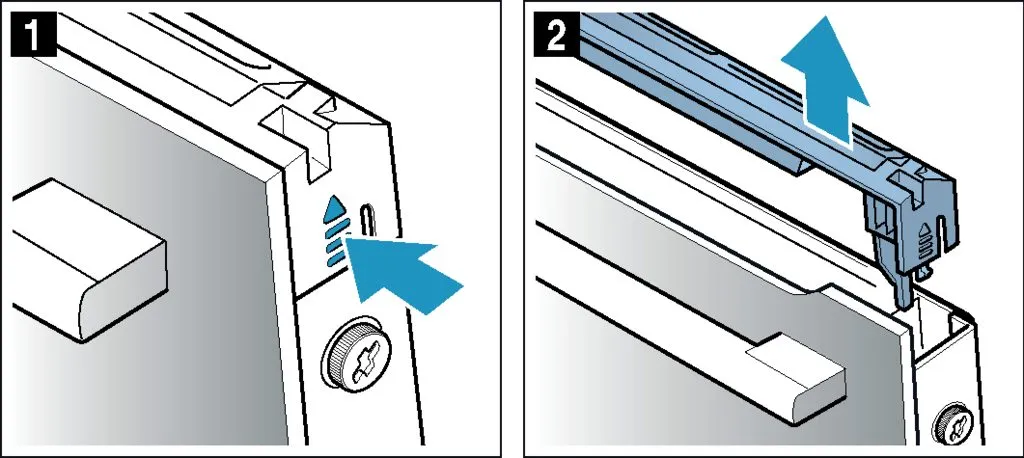 1

2