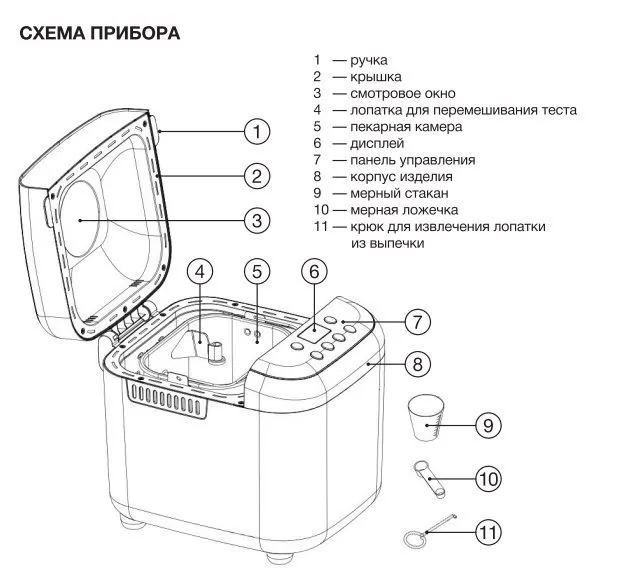 СХЕМА ПРИБОРА

1 — ручка
2 — крышка
3 — смотровое окно
4 — лопатка для перемешивания теста
5 — пекарная камера
6 — дисплей
7 — панель управления
8 — корпус изделия
9 — мерный стакан
10 — мерная ложечка
11 — крюк для извлечения лопатки из выпечки

1
2
3
4
5
6
7
8
9
10
11