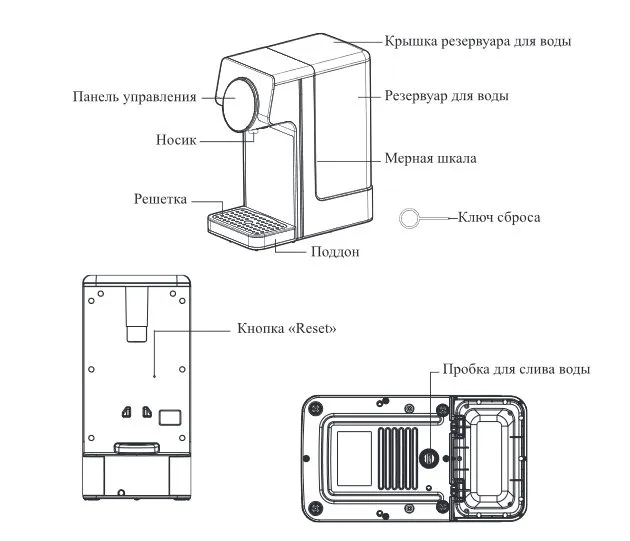 Крышка резервуара для воды

Панель управления

Резервуар для воды

Носик

Мерная шкала

Решетка

Ключ сброса

Поддон

Кнопка «Reset»

Пробка для слива воды