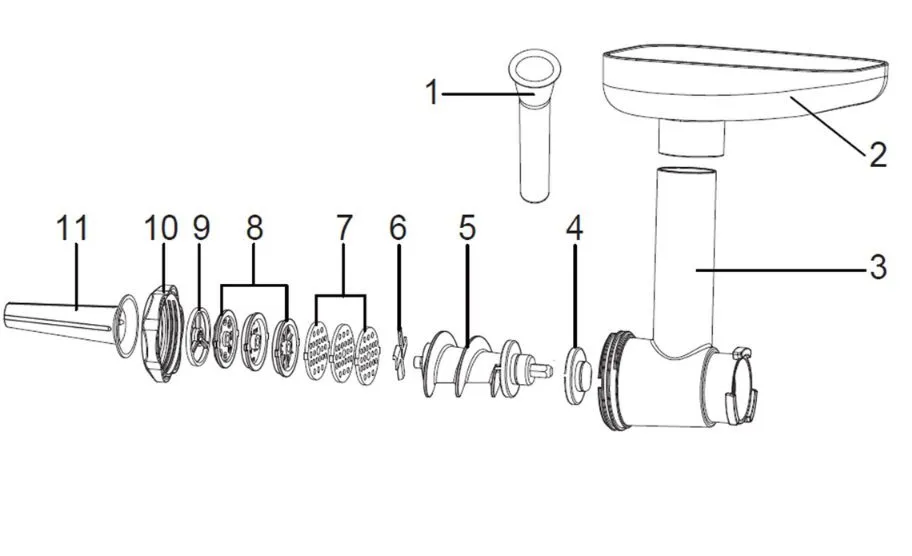 1
2
11
10
9
8
7
6
5
4
3