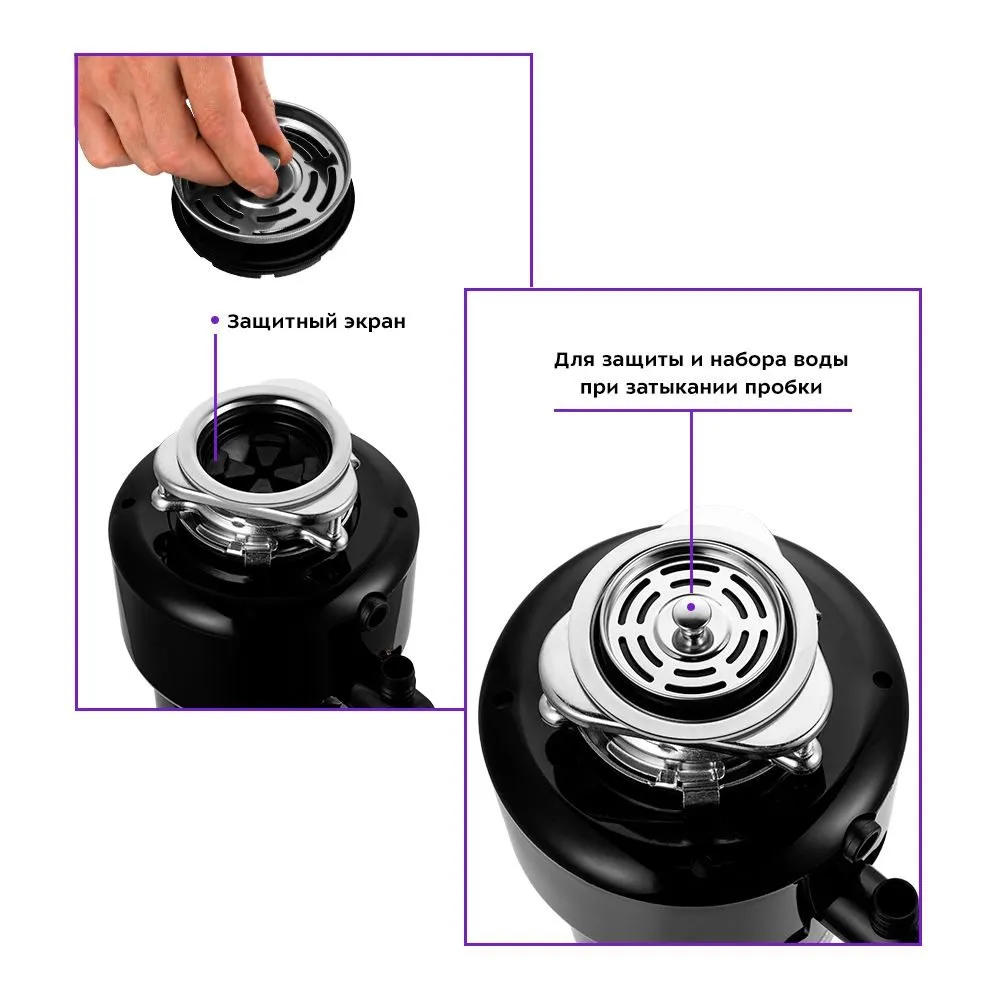 Защитный экран

Для защиты и набора воды при затыкании пробки