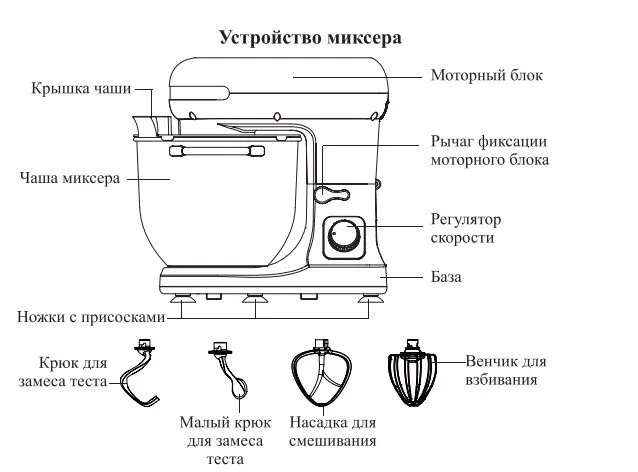 Устройство миксера

Крышка чаши

Моторный блок

Рычаг фиксации моторного блока

Чаша миксера

Регулятор скорости

База

Ножки с присосками

Крюк для замеса теста

Малый крюк для замеса теста

Насадка для смешивания

Венчик для взбивания