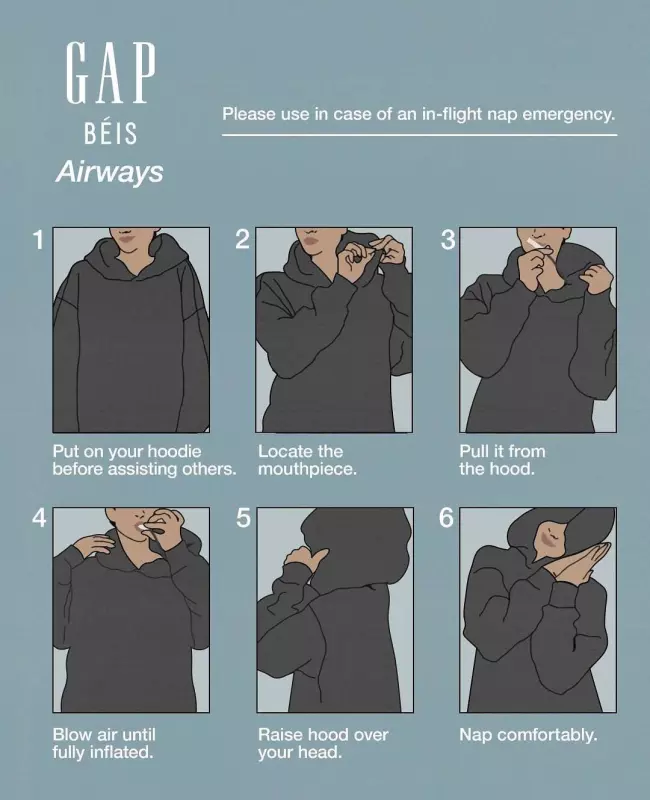 GAP
BÉIS
Airways

Please use in case of an in-flight nap emergency.

1
Put on your hoodie before assisting others.

2
Locate the mouthpiece.

3
Pull it from the hood.

4
Blow air until fully inflated.

5
Raise hood over your head.

6
Nap comfortably.