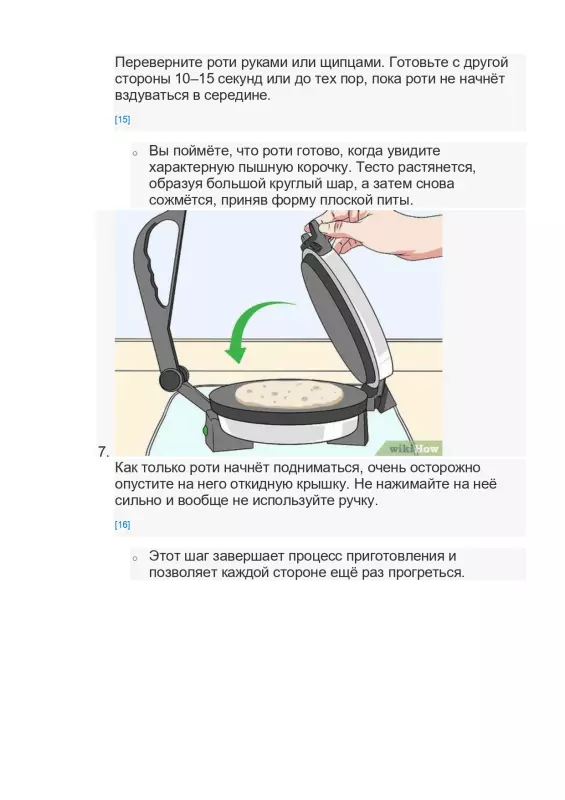 Переверните роти руками или щипцами. Готовьте с другой стороны 10–15 секунд или до тех пор, пока роти не начнёт вздуваться в середине.

[15]

◦ Вы поймёте, что роти готово, когда увидите характерную пышную корочку. Тесто растянется, образуя большой круглый шар, а затем снова сожмётся, приняв форму плоской питы.

wikiHow

7. Как только роти начнёт подниматься, очень осторожно опустите на него откидную крышку. Не нажимайте на неё сильно и вообще не используйте ручку.

[16]

◦ Этот шаг завершает процесс приготовления и позволяет каждой стороне ещё раз прогреться.